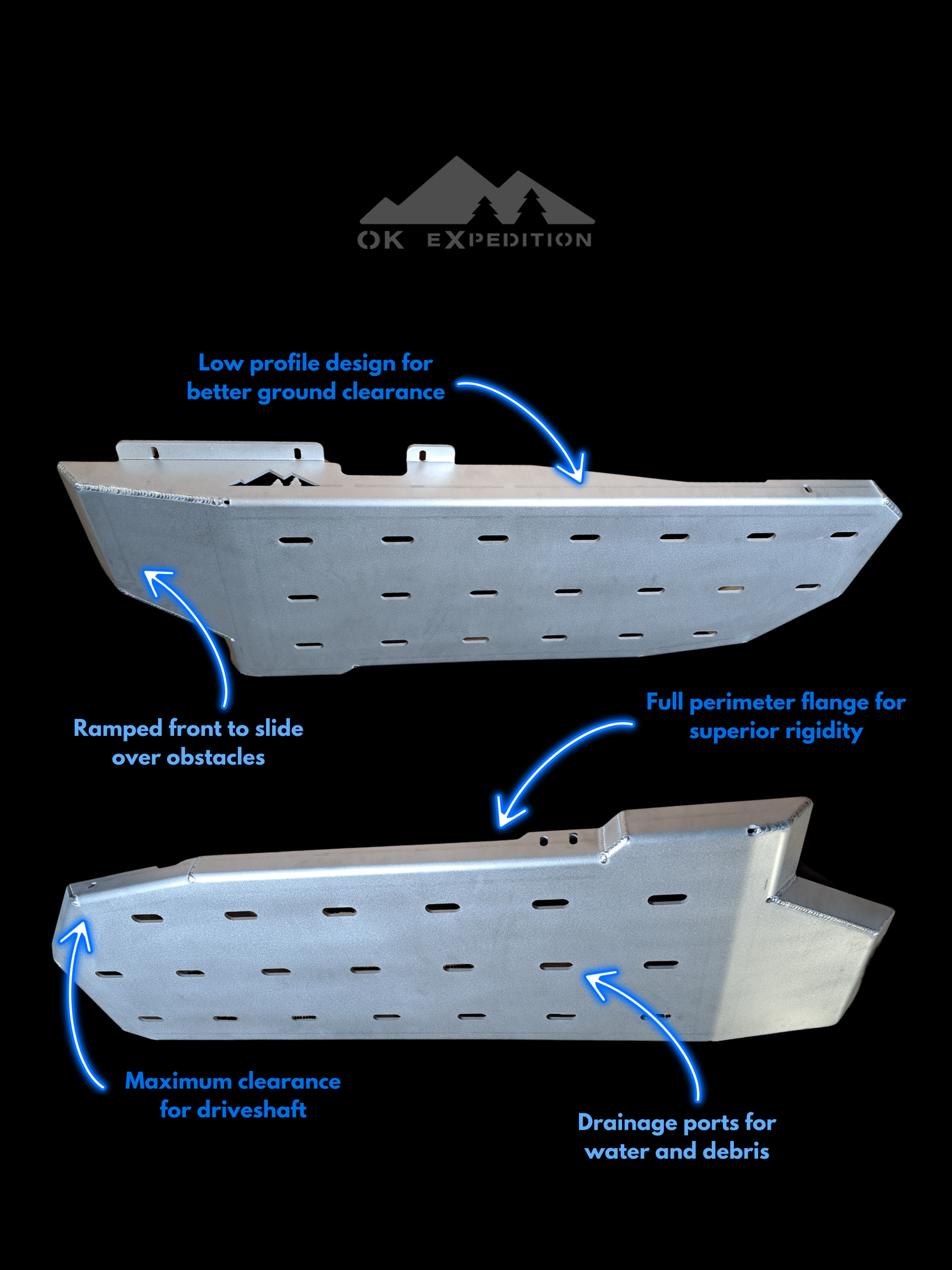 OK EXPEDITION

Low profile design for better ground clearance

Ramped front to slide over obstacles

Full perimeter flange for superior rigidity

Maximum clearance for driveshaft

Drainage ports for water and debris