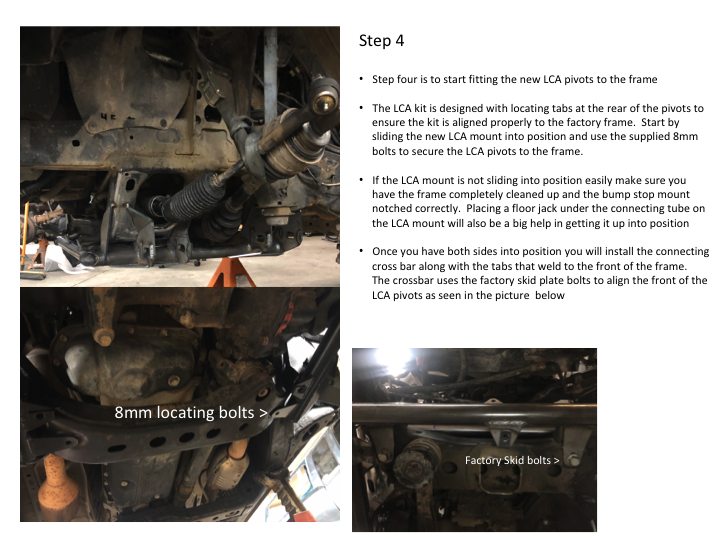 Step 4

• Step four is to start fitting the new LCA pivots to the frame

• The LCA kit is designed with locating tabs at the rear of the pivots to ensure the kit is aligned properly to the factory frame. Start by sliding the new LCA mount into position and use the supplied 8mm bolts to secure the LCA pivots to the frame.

• If the LCA mount is not sliding into position easily make sure you have the frame completely cleaned up and the bump stop mount notched correctly. Placing a floor jack under the connecting tube on the LCA mount will also be a big help in getting it up into position

• Once you have both sides into position you will install the connecting cross bar along with the tabs that weld to the front of the frame. The crossbar uses the factory skid plate bolts to align the front of the LCA pivots as seen in the picture below

8mm locating bolts >

Factory Skid bolts >