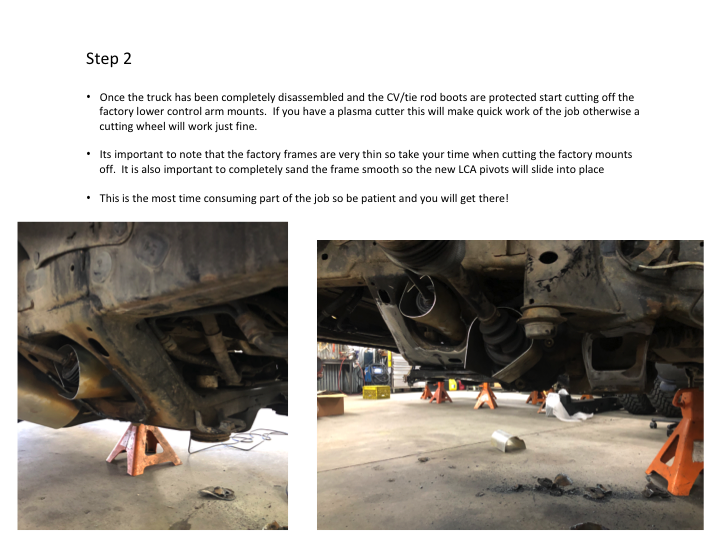 Step 2

• Once the truck has been completely disassembled and the CV/tie rod boots are protected start cutting off the factory lower control arm mounts. If you have a plasma cutter this will make quick work of the job otherwise a cutting wheel will work just fine.

• Its important to note that the factory frames are very thin so take your time when cutting the factory mounts off. It is also important to completely sand the frame smooth so the new LCA pivots will slide into place

• This is the most time consuming part of the job so be patient and you will get there!